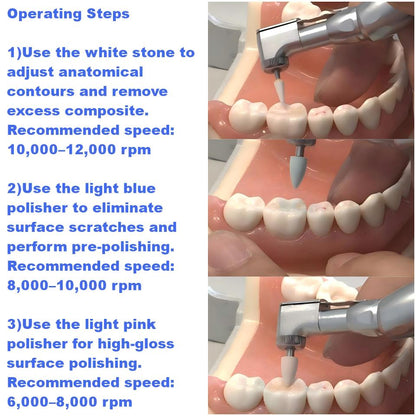 Operating Steps

1)Use the white stone to adjust anatomical contours and remove excess composite. Recommended speed: 10,000–12,000 rpm

2)Use the light blue polisher to eliminate surface scratches and perform pre-polishing. Recommended speed: 8,000–10,000 rpm

3)Use the light pink polisher for high-gloss surface polishing. Recommended speed: 6,000–8,000 rpm