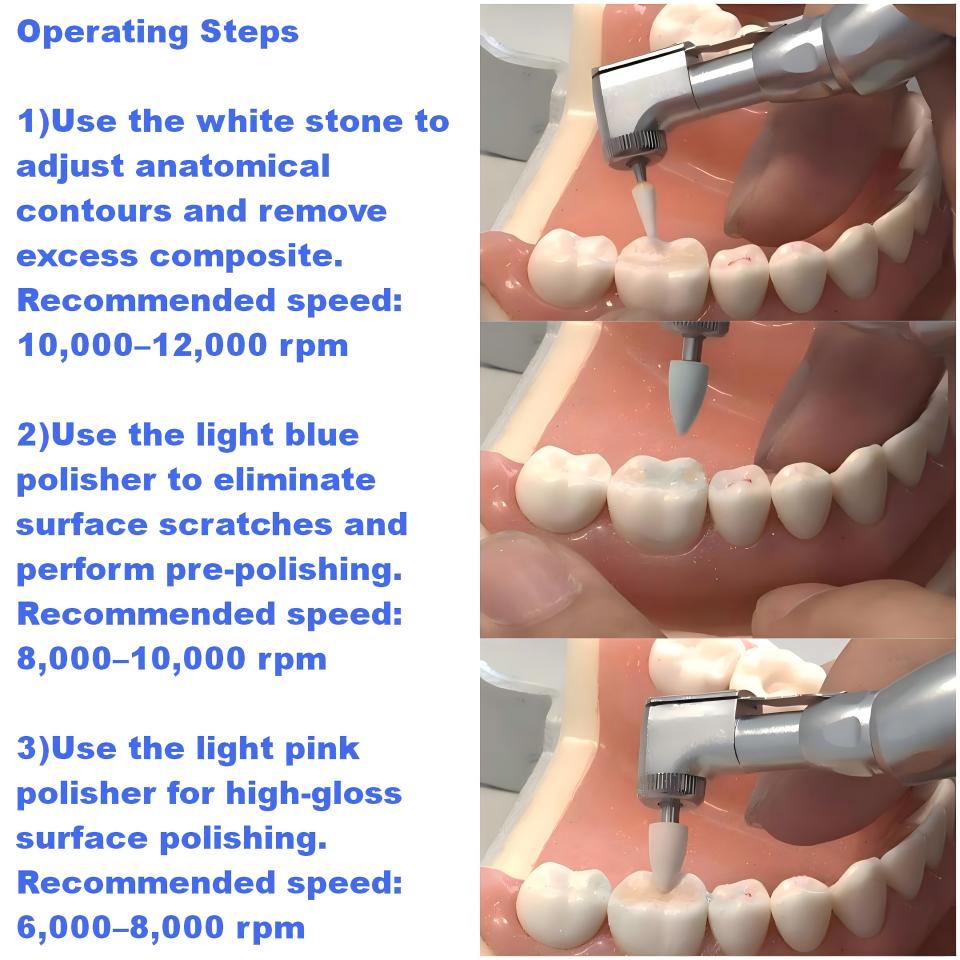 Operating Steps

1)Use the white stone to adjust anatomical contours and remove excess composite. Recommended speed: 10,000–12,000 rpm

2)Use the light blue polisher to eliminate surface scratches and perform pre-polishing. Recommended speed: 8,000–10,000 rpm

3)Use the light pink polisher for high-gloss surface polishing. Recommended speed: 6,000–8,000 rpm