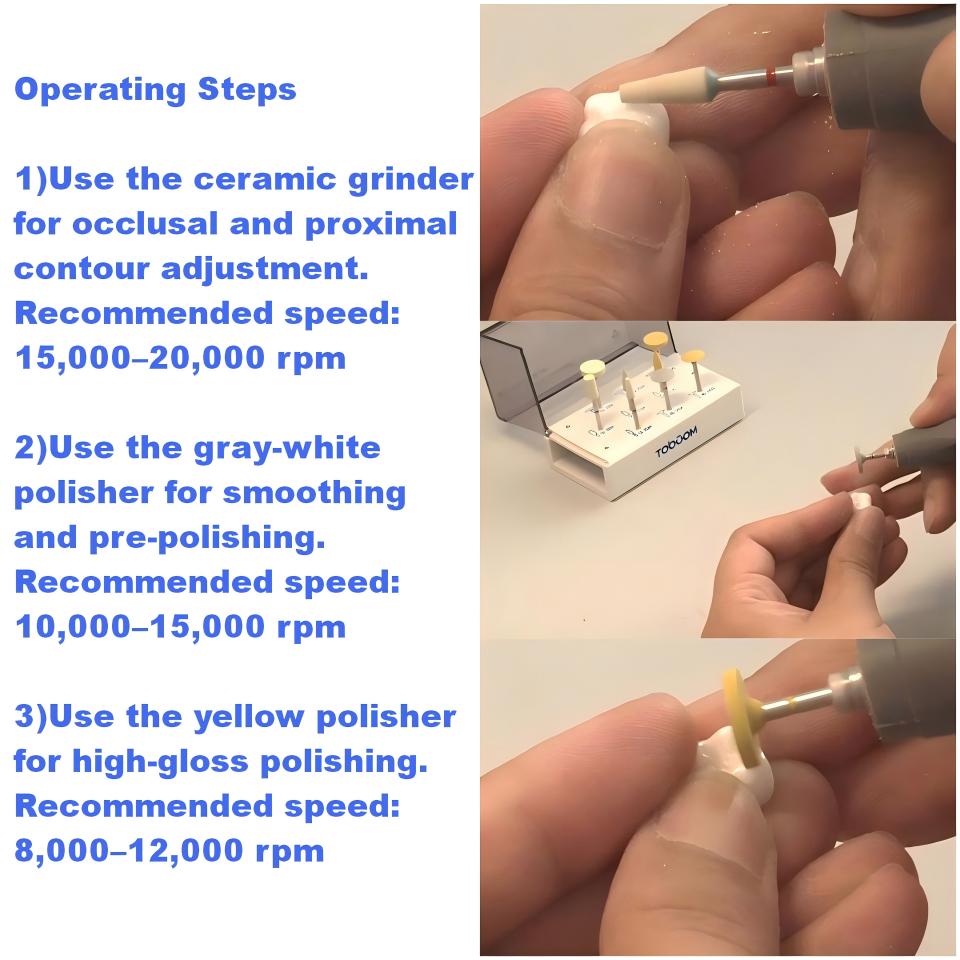 Operating Steps

1)Use the ceramic grinder for occlusal and proximal contour adjustment. Recommended speed: 15,000–20,000 rpm

2)Use the gray-white polisher for smoothing and pre-polishing. Recommended speed: 10,000–15,000 rpm

3)Use the yellow polisher for high-gloss polishing. Recommended speed: 8,000–12,000 rpm

TOBOOM